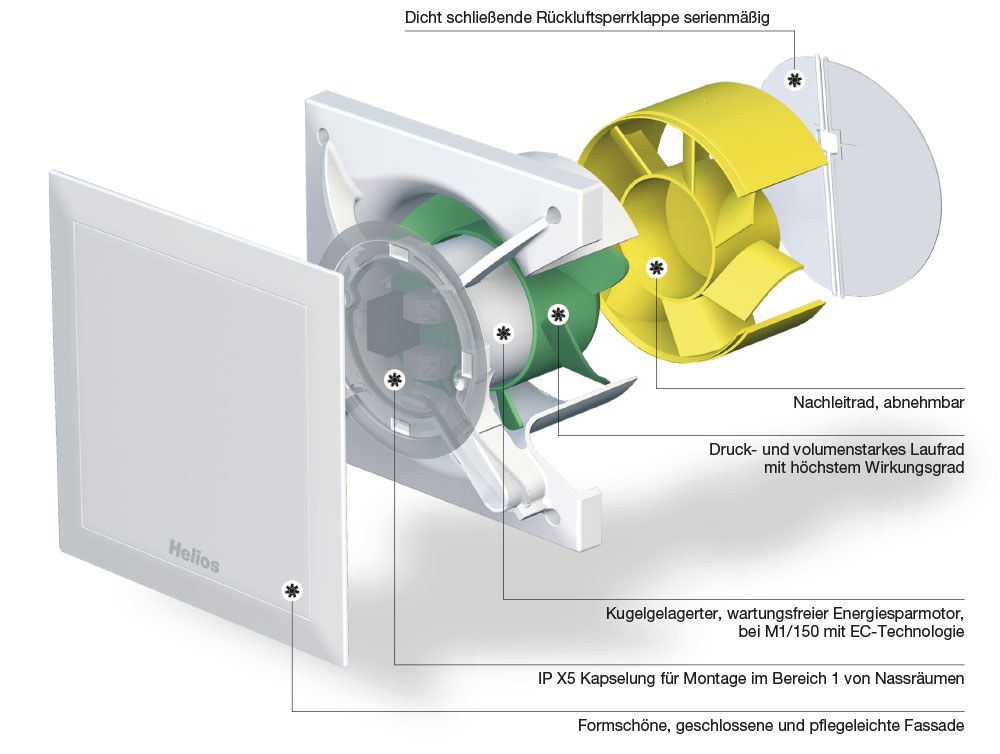 Dicht schließende Rückluftsperrklappe serienmäßig

Helios

Nachleitrad, abnehmbar

Druck- und volumenstarkes Laufrad mit höchstem Wirkungsgrad

Kugelgelagerter, wartungsfreier Energiesparmotor, bei M1/150 mit EC-Technologie

IP X5 Kapselung für Montage im Bereich 1 von Nassräumen

Formschöne, geschlossene und pflegeleichte Fassade